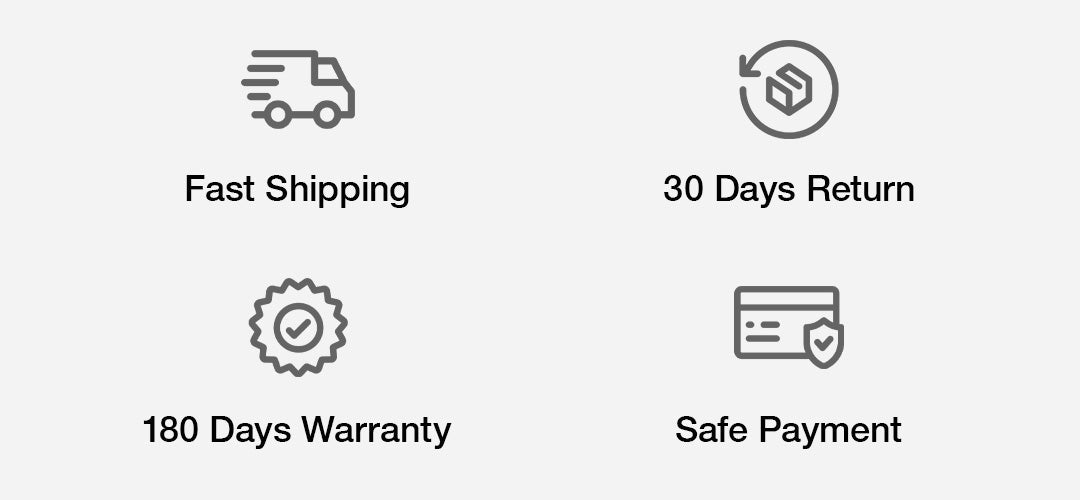 Fast Shipping

30 Days Return

180 Days Warranty

Safe Payment