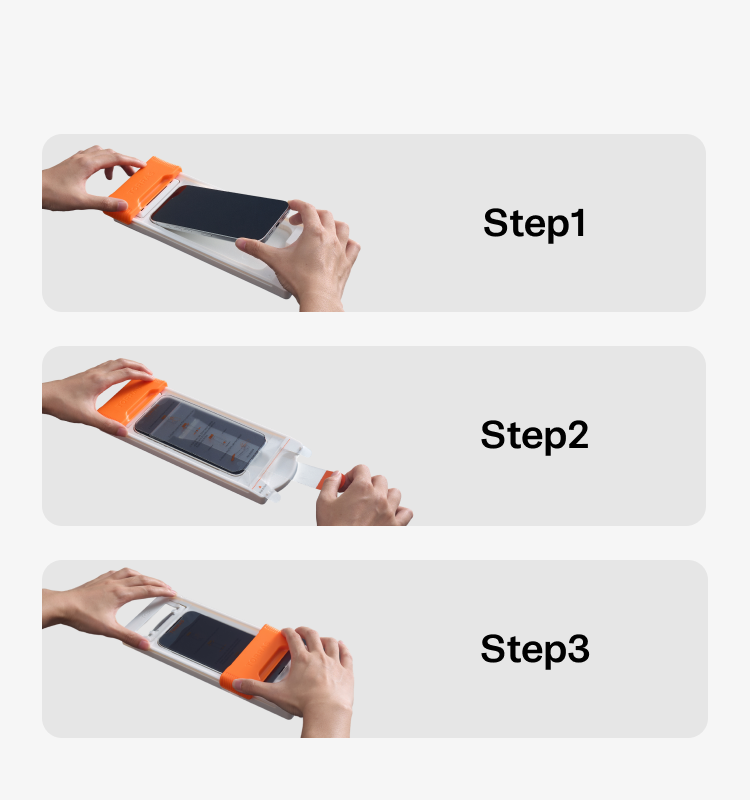 Step1

Step2

Step3